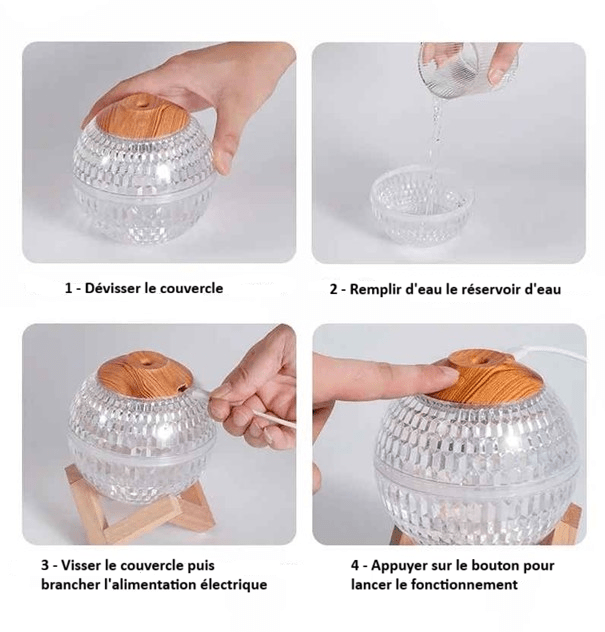 1 - Dévisser le couvercle

2 - Remplir d'eau le réservoir d'eau

3 - Visser le couvercle puis brancher l'alimentation électrique

4 - Appuyer sur le bouton pour lancer le fonctionnement