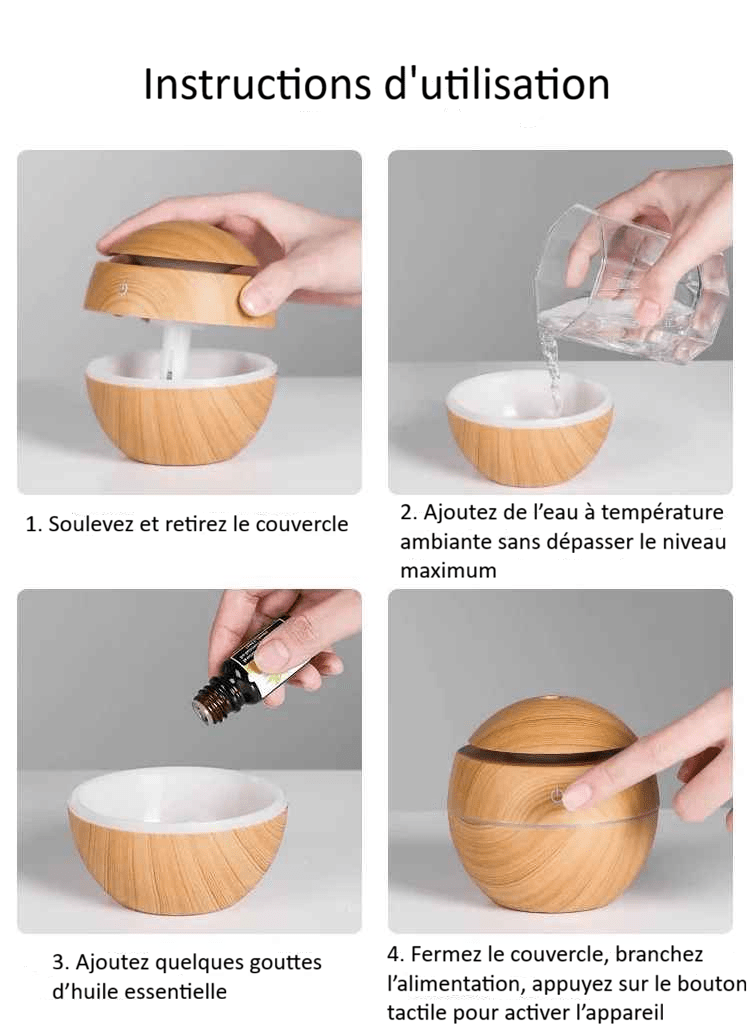 Instructions d'utilisation

1. Soulevez et retirez le couvercle

2. Ajoutez de l'eau à température ambiante sans dépasser le niveau maximum

3. Ajoutez quelques gouttes d'huile essentielle

4. Fermez le couvercle, branchez l'alimentation, appuyez sur le bouton tactile pour activer l'appareil